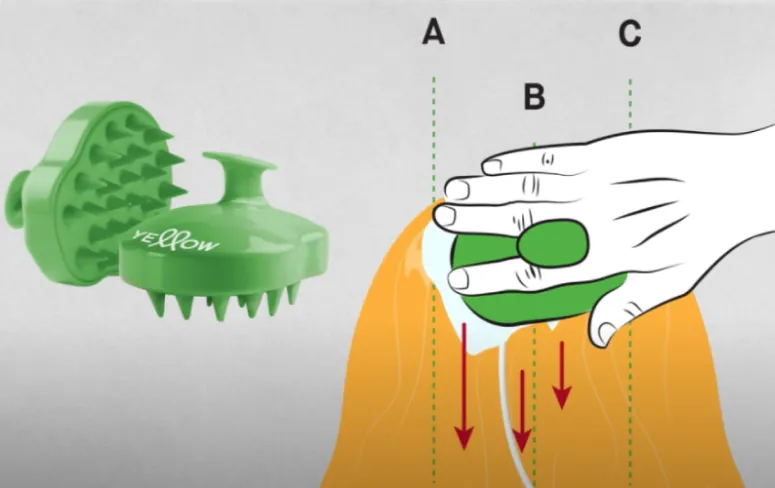 YELLOW

A

B

C